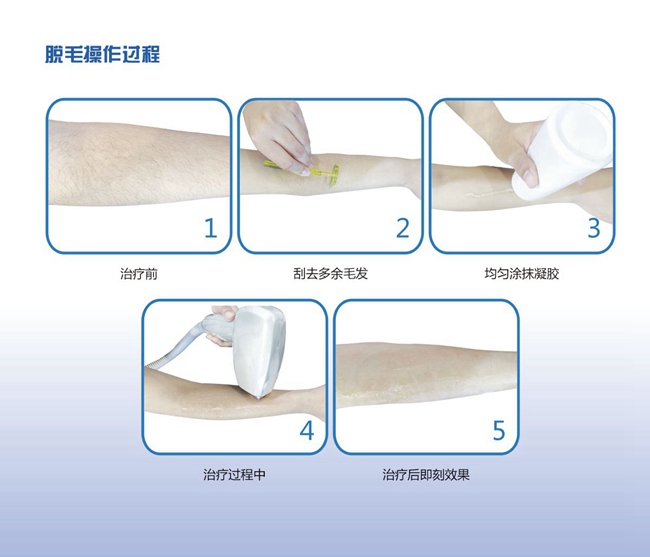 脱毛操作过程

1

治疗前

2

刮去多余毛发

3

均匀涂抹凝胶

4

治疗过程中

5

治疗后即刻效果